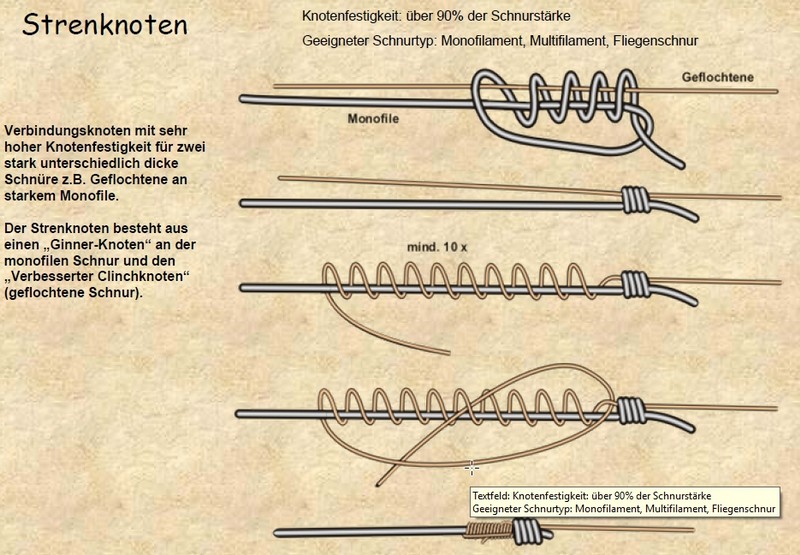 Strenknoten

Knotenfestigkeit: über 90% der Schnurstärke

Geeigneter Schnurtyp: Monofilament, Multifilament, Fliegenschnur

Verbindungsknoten mit sehr hoher Knotenfestigkeit für zwei stark unterschiedlich dicke Schnüre z.B. Geflochtene an starkem Monofile.

Der Strenknoten besteht aus einen „Ginner-Knoten“ an der monofilen Schnur und den „Verbesserter Clinchknoten“ (geflochtene Schnur).

Geflochtene

Monofile

mind. 10 x

Textfeld: Knotenfestigkeit: über 90% der Schnurstärke
Geeigneter Schnurtyp: Monofilament, Multifilament, Fliegenschnur