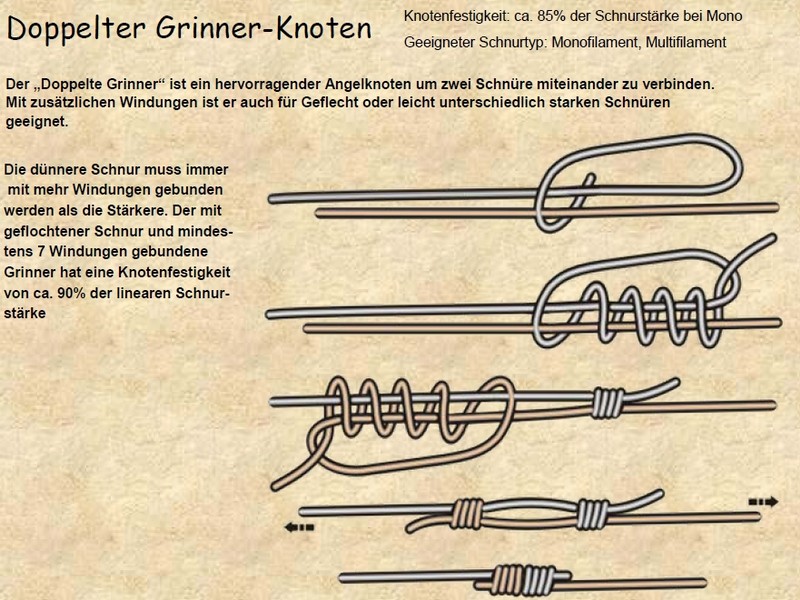 Doppelter Grinner-Knoten

Knotenfestigkeit: ca. 85% der Schnurstärke bei Mono

Geeigneter Schnurtyp: Monofilament, Multifilament

Der „Doppelte Grinner“ ist ein hervorragender Angelknoten um zwei Schnüre miteinander zu verbinden. Mit zusätzlichen Windungen ist er auch für Geflecht oder leicht unterschiedlich starken Schnüren geeignet.

Die dünnere Schnur muss immer mit mehr Windungen gebunden werden als die Stärkere. Der mit geflochtener Schnur und mindestens 7 Windungen gebundene Grinner hat eine Knotenfestigkeit von ca. 90% der linearen Schnurstärke