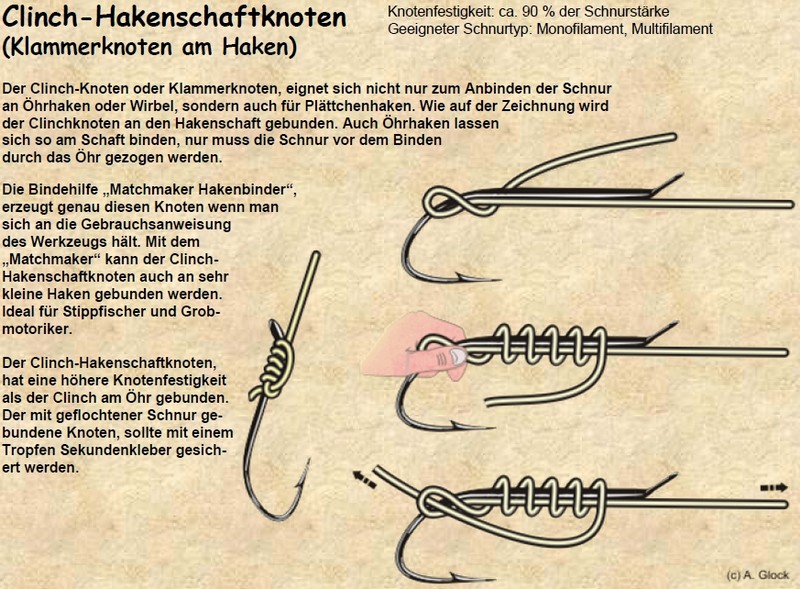 Clinch-Hakenschaftknoten
(Klammerknoten am Haken)

Knotenfestigkeit: ca. 90 % der Schnurstärke
Geeigneter Schnurtyp: Monofilament, Multifilament

Der Clinch-Knoten oder Klammerknoten, eignet sich nicht nur zum Anbinden der Schnur an Öhrhaken oder Wirbel, sondern auch für Plättchenhaken. Wie auf der Zeichnung wird der Clinchknoten an den Hakenschaft gebunden. Auch Öhrhaken lassen sich so am Schaft binden, nur muss die Schnur vor dem Binden durch das Öhr gezogen werden.

Die Bindehilfe „Matchmaker Hakenbinder“, erzeugt genau diesen Knoten wenn man sich an die Gebrauchsanweisung des Werkzeugs hält. Mit dem „Matchmaker“ kann der Clinch-Hakenschaftknoten auch an sehr kleine Haken gebunden werden. Ideal für Stippfischer und Grobmotoriker.

Der Clinch-Hakenschaftknoten, hat eine höhere Knotenfestigkeit als der Clinch am Öhr gebunden. Der mit geflochtener Schnur gebundene Knoten, sollte mit einem Tropfen Sekundenkleber gesichert werden.

(c) A. Glock